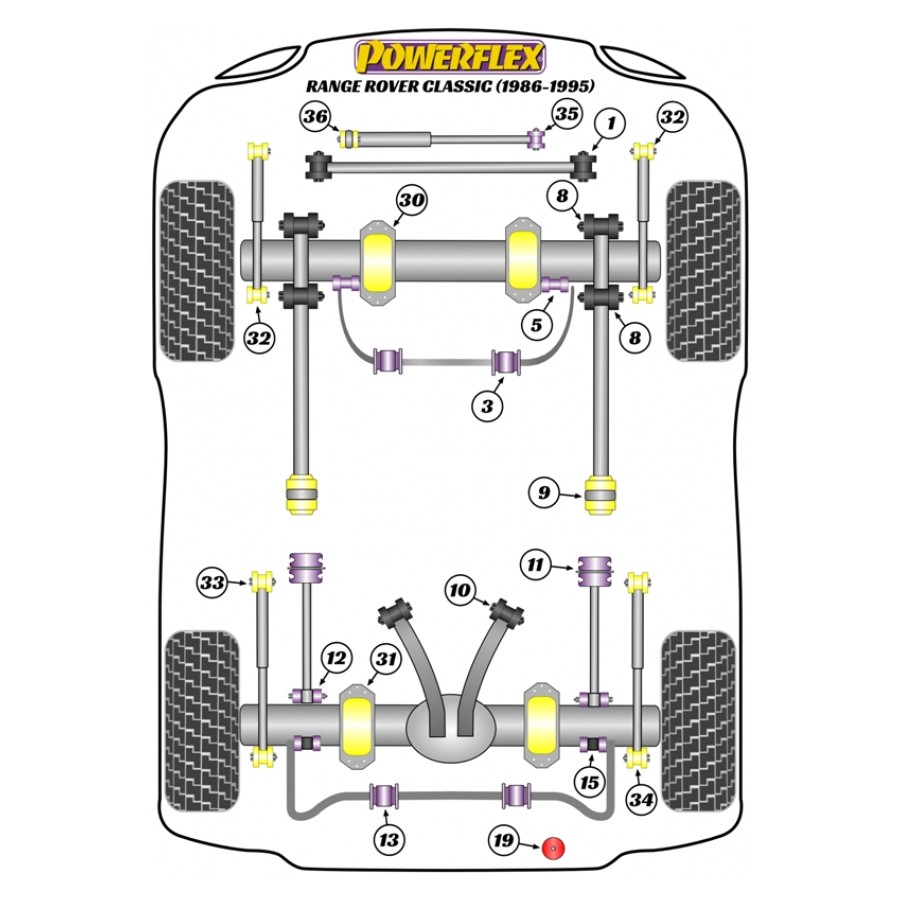 POWERFLEX
RANGE ROVER CLASSIC (1986-1995)

36
35
1
32
30
8
32
5
8
3
9
33
11
10
12
31
15
34
13
19