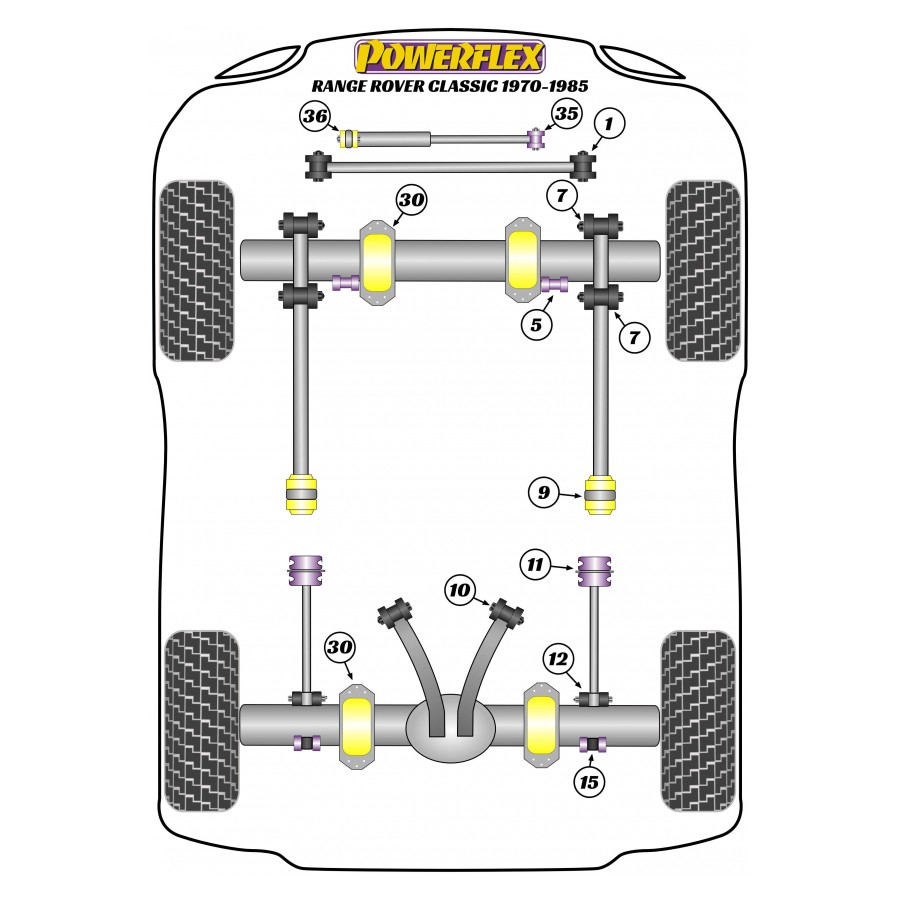 POWERFLEX
RANGE ROVER CLASSIC 1970-1985

36
35
1
30
7
5
7
9
11
10
30
12
15