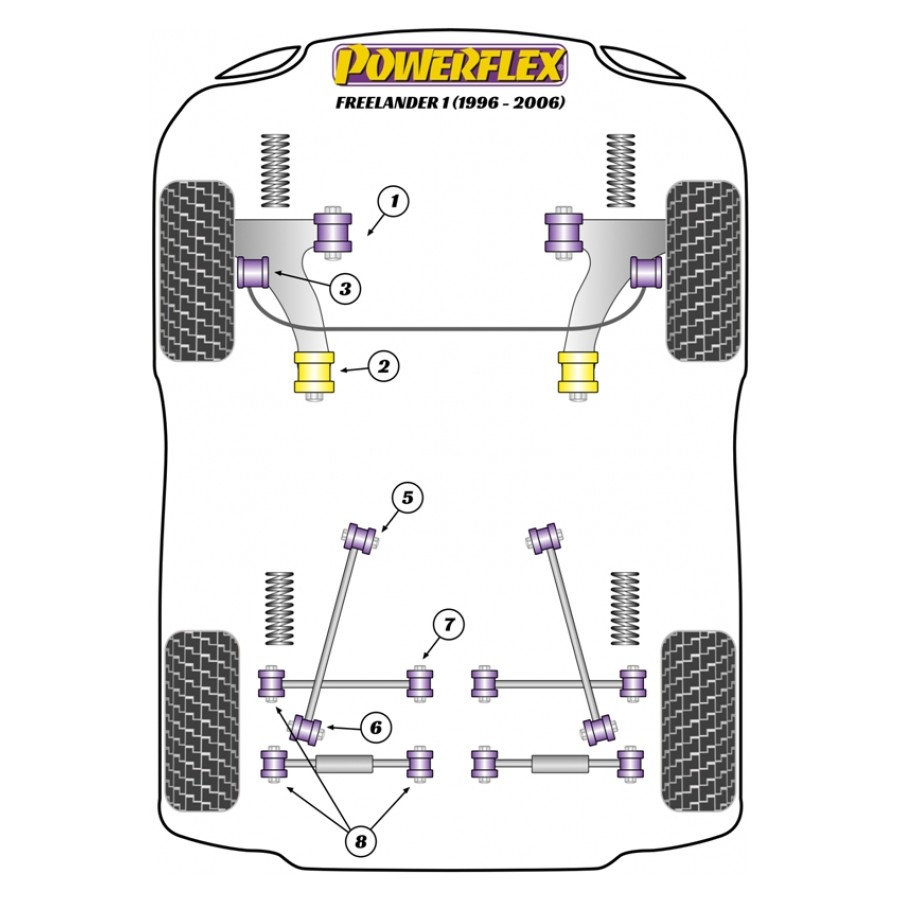 POWERFLEX
FREELANDER 1 (1996 - 2006)

1
3
2
5
7
6
8