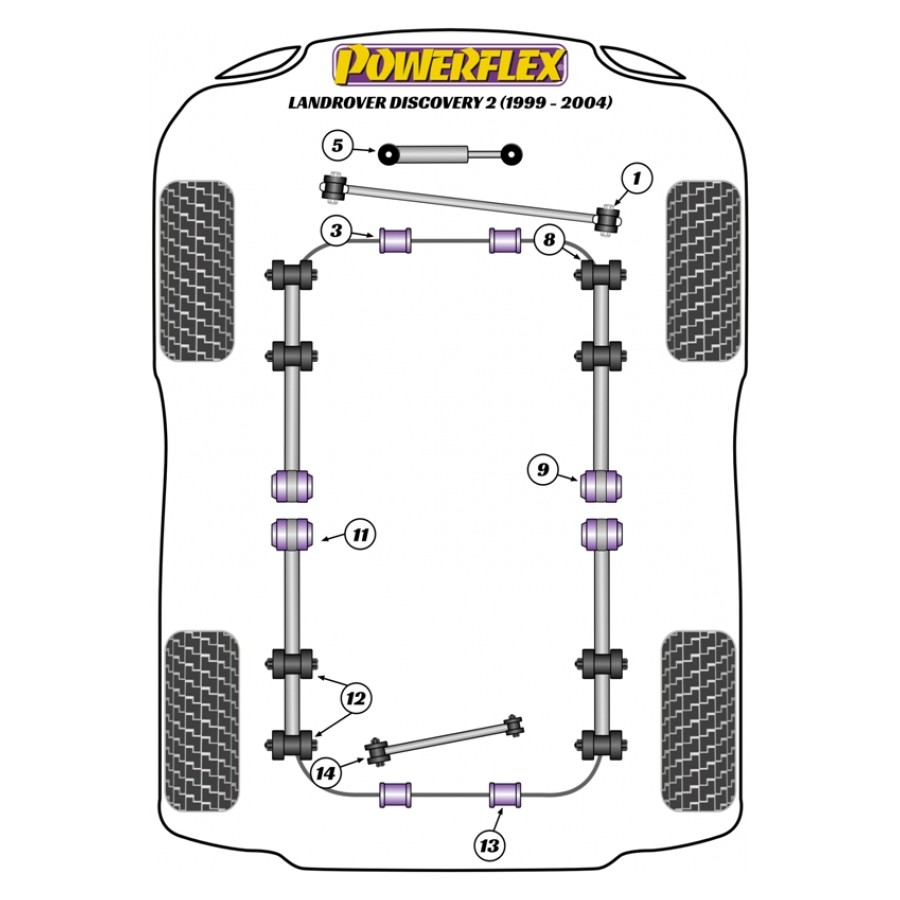 POWERFLEX
LANDROVER DISCOVERY 2 (1999 - 2004)

5
1
3
8
9
11
12
14
13