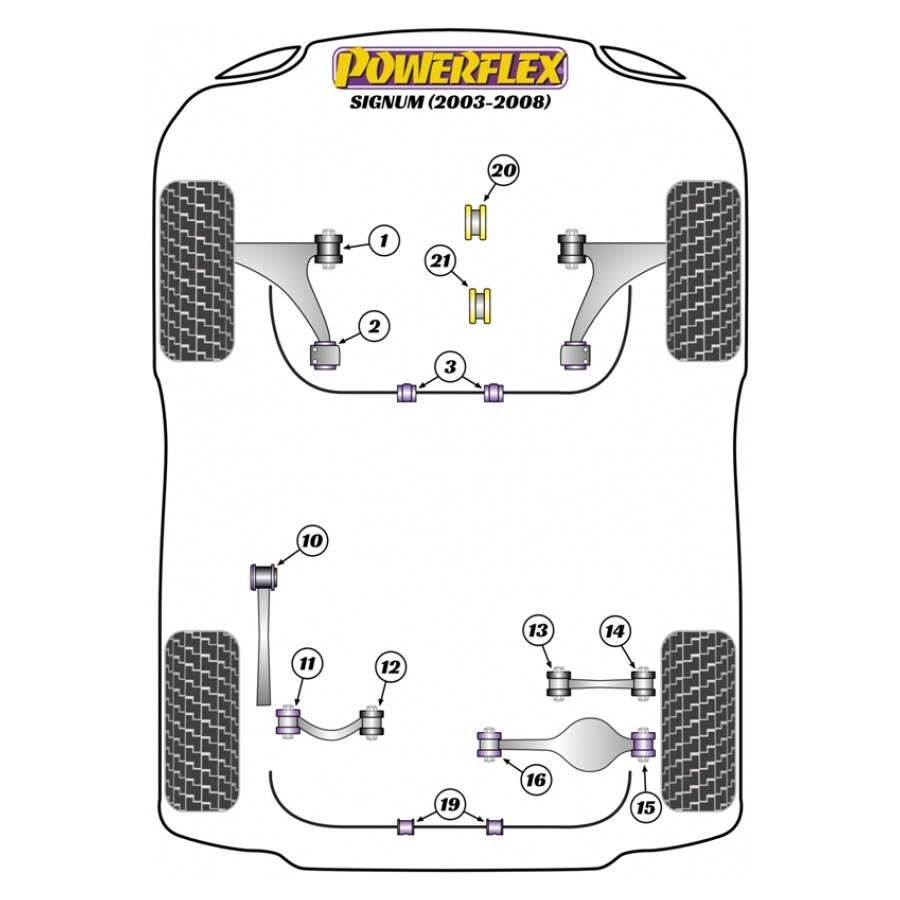 POWERFLEX
SIGNUM (2003-2008)

20
1
21
2
3
10
13
14
11
12
16
15
19