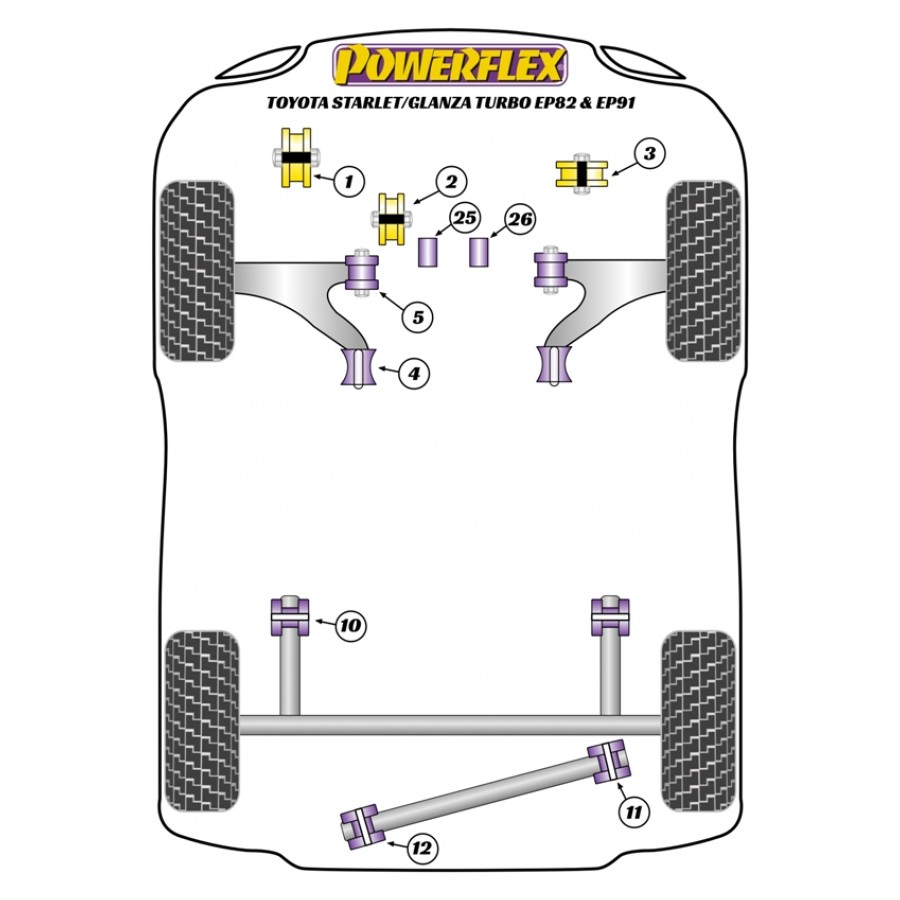 POWERFLEX
TOYOTA STARLET/GLANZA TURBO EP82 & EP91

1
2
3
25
26
5
4
10
11
12