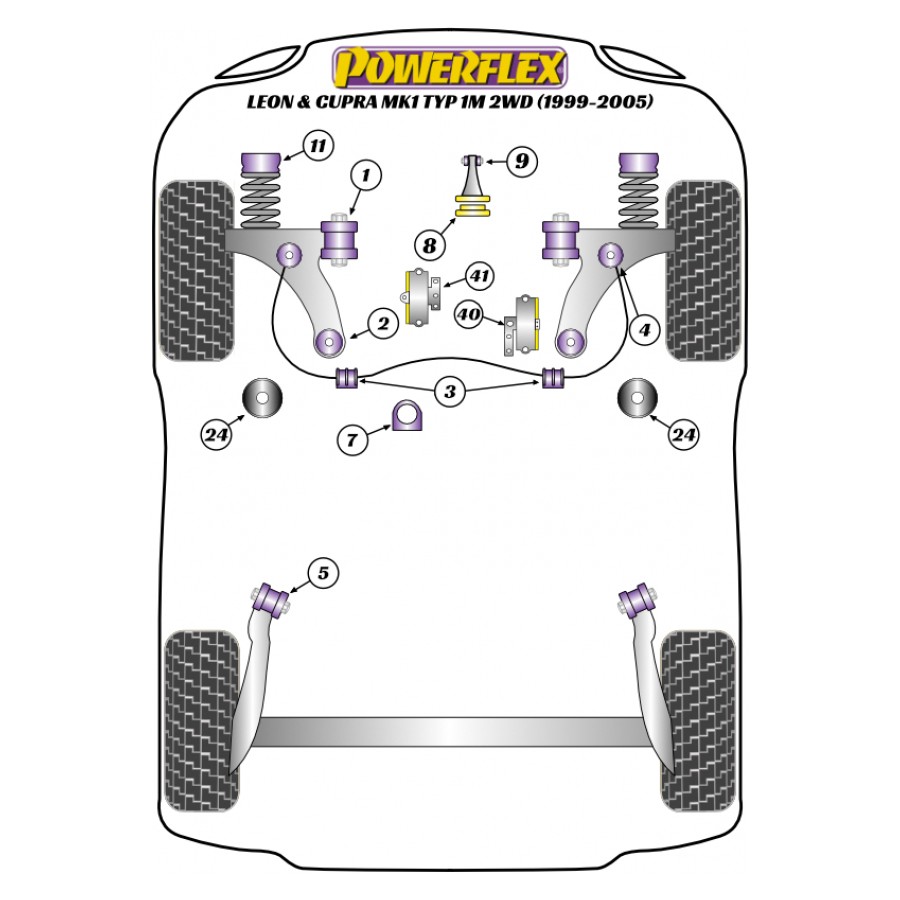 POWERFLEX
LEON & CUPRA MK1 TYP 1M 2WD (1999-2005)

11
1
9
8
41
40
2
4
3
24
7
24
5