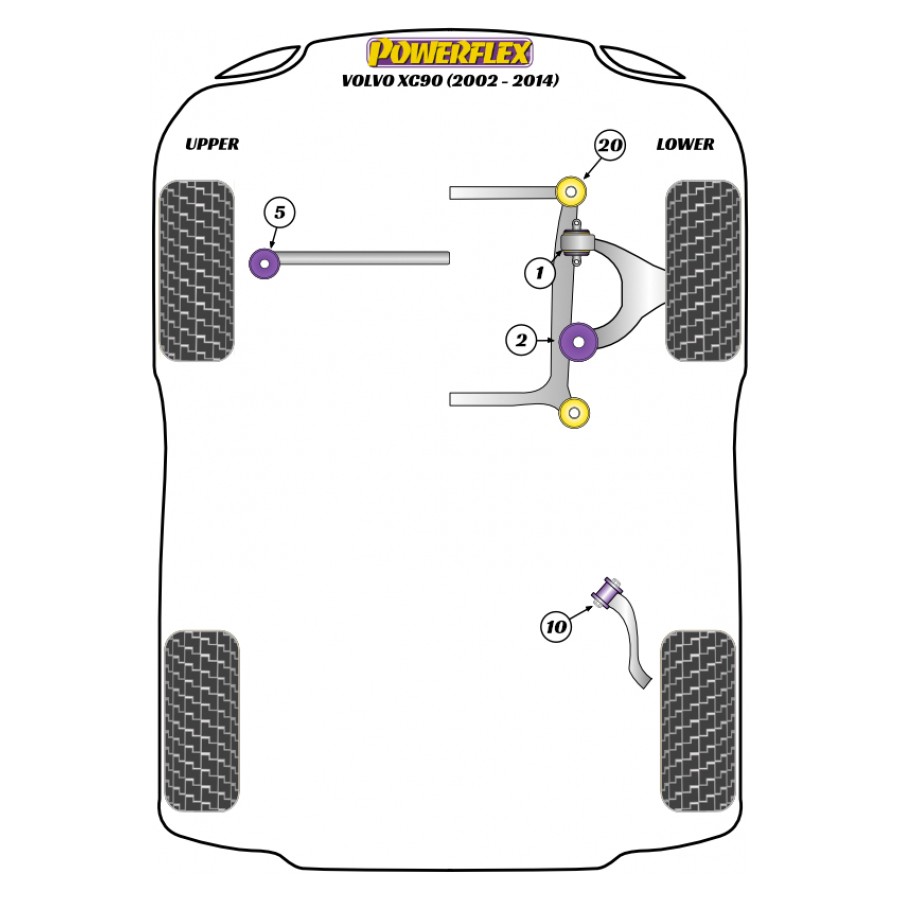 POWERFLEX
VOLVO XC90 (2002 - 2014)

UPPER

LOWER

20

5

1

2

10