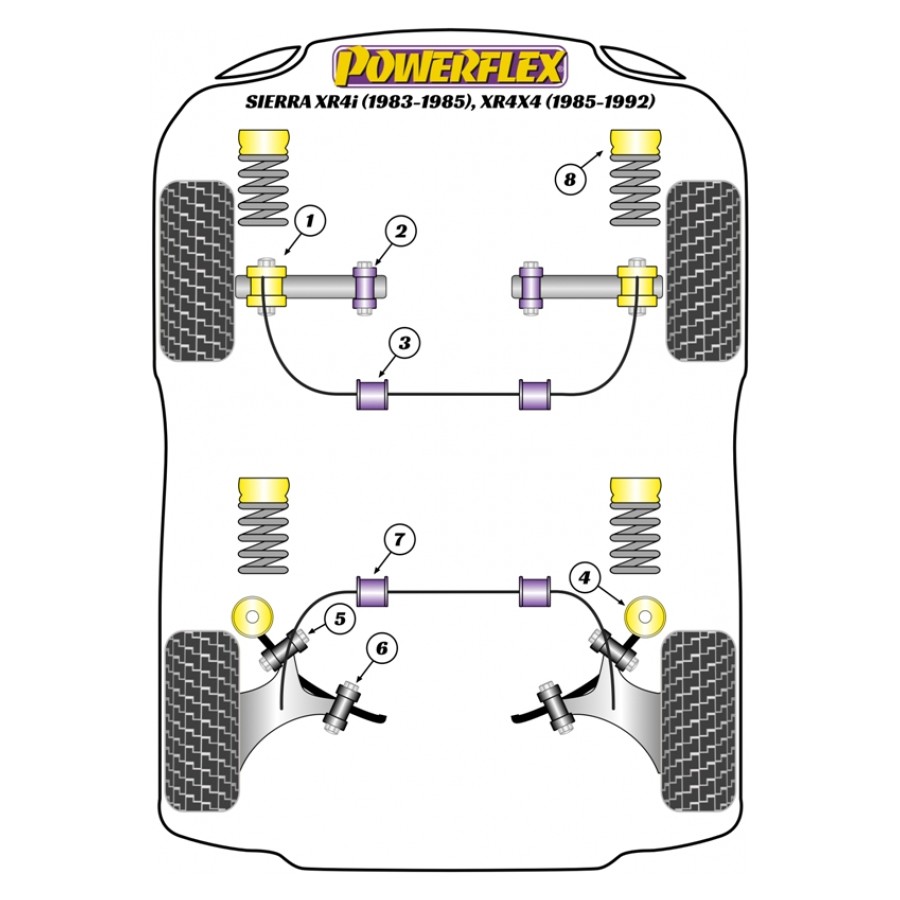 POWERFLEX
SIERRA XR4i (1983-1985), XR4X4 (1985-1992)

8
1
2
3
7
4
5
6