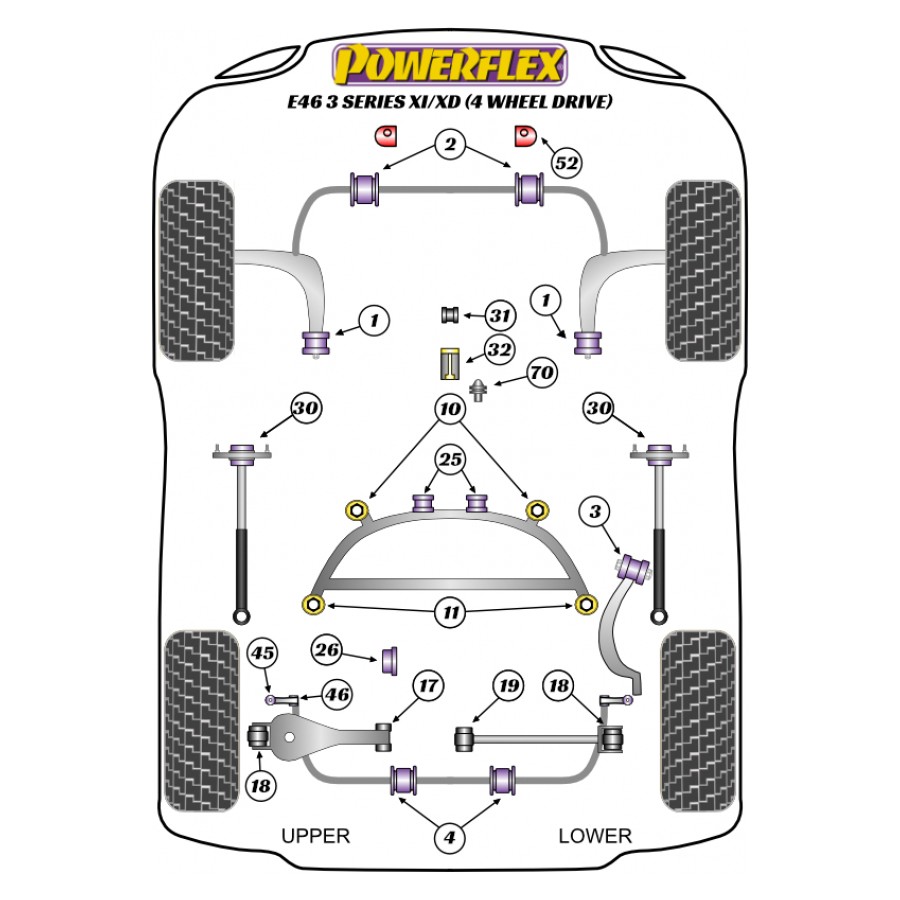 POWERFLEX
E46 3 SERIES XI/XD (4 WHEEL DRIVE)

2
52
1
31
1
32
70
30
10
30
25
3
11
45
26
46
17
19
18
18
4
UPPER
LOWER