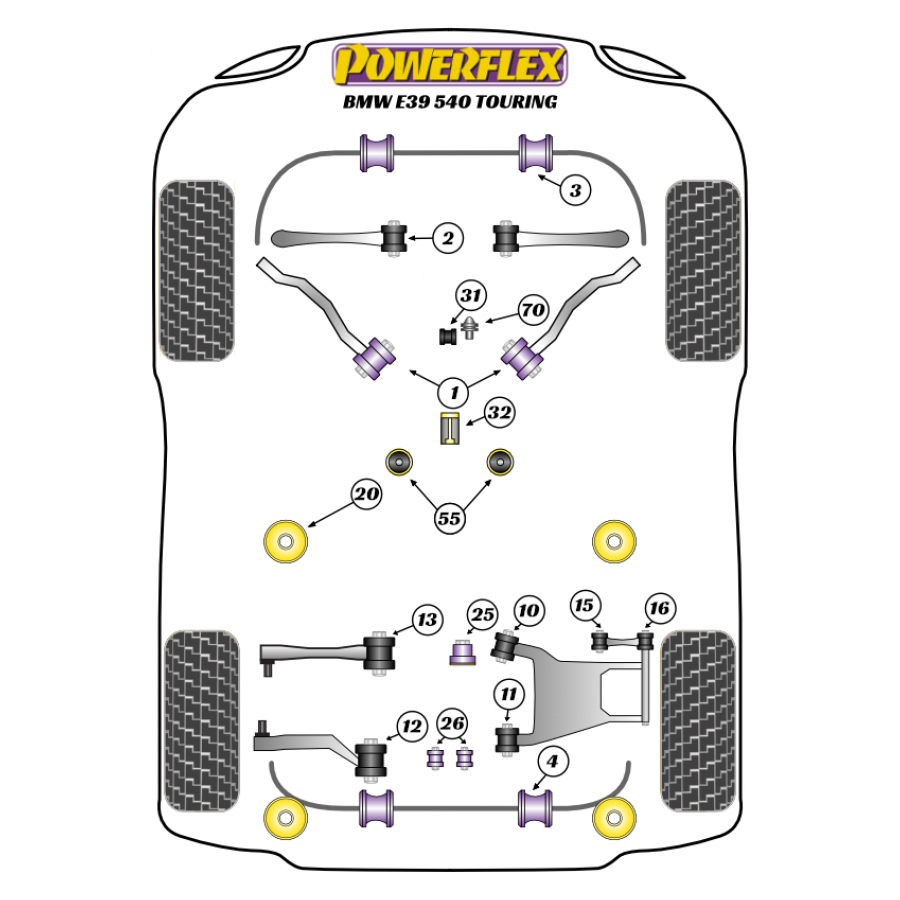 POWERFLEX
BMW E39 540 TOURING

3
2
31
70
1
32
20
55
13
25
10
15
16
11
12
26
4