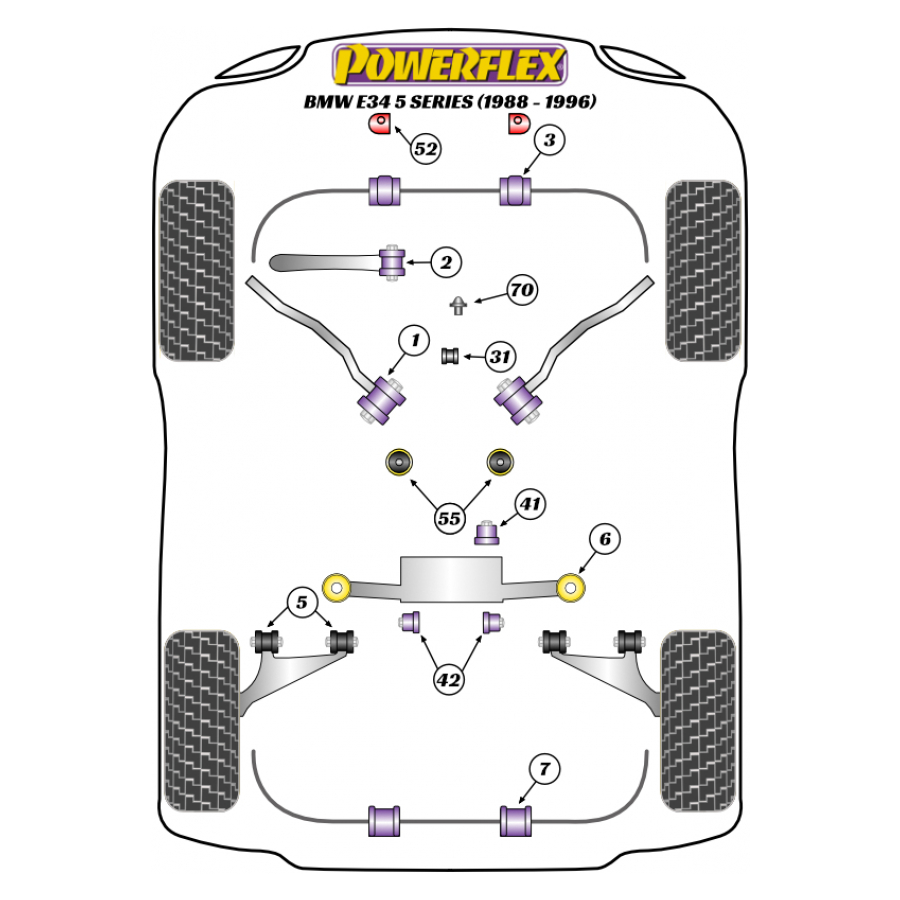 POWERFLEX
BMW E34 5 SERIES (1988 - 1996)

52
3
2
70
1
31
55
41
6
5
42
7