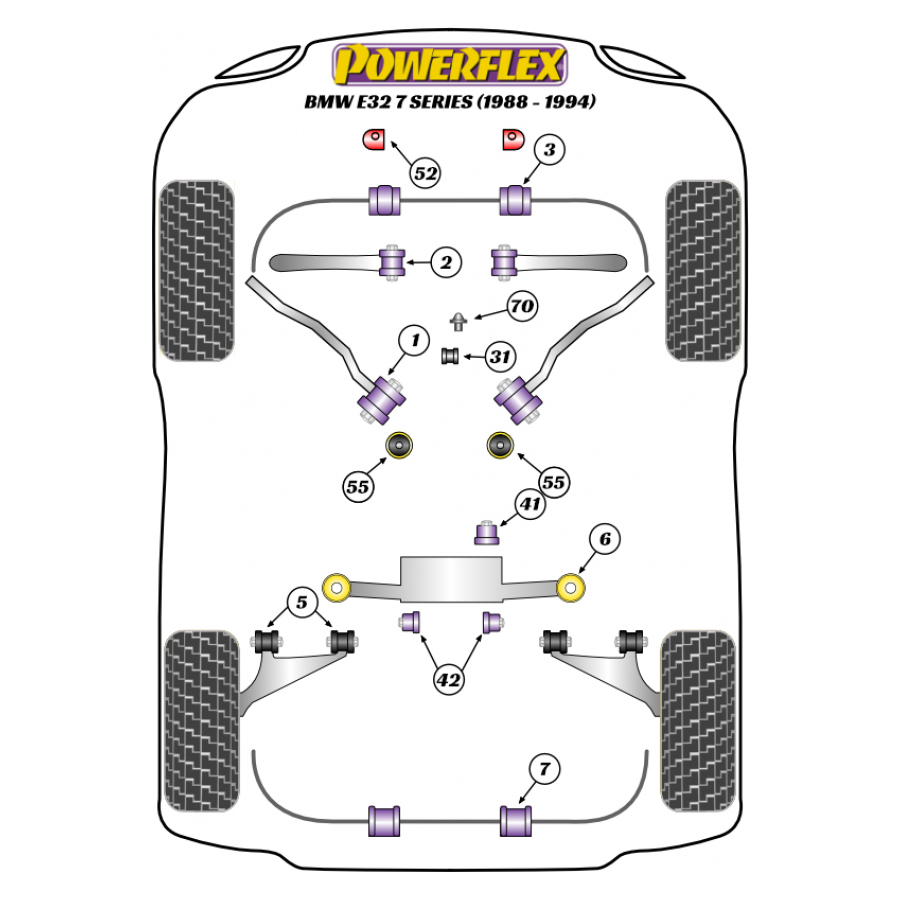 POWERFLEX
BMW E32 7 SERIES (1988 - 1994)

52
3
2
70
1
31
55
55
41
6
5
42
7