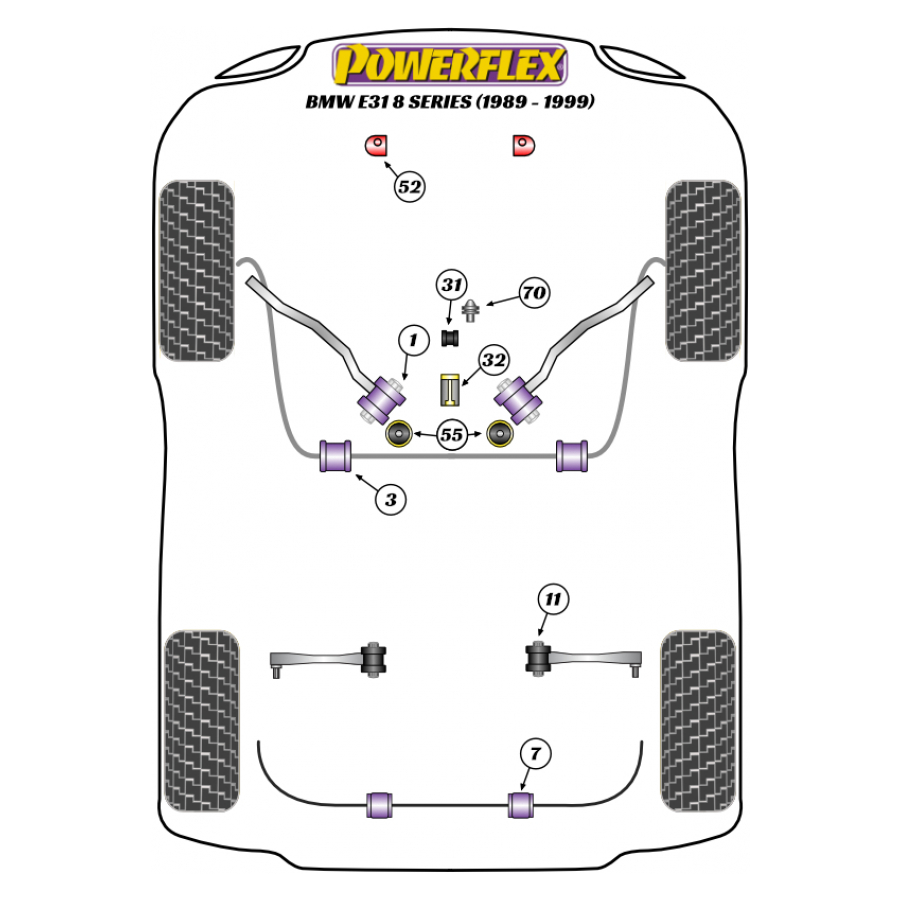 POWERFLEX
BMW E31 8 SERIES (1989 - 1999)

52

31
70
1
32
55
3

11

7