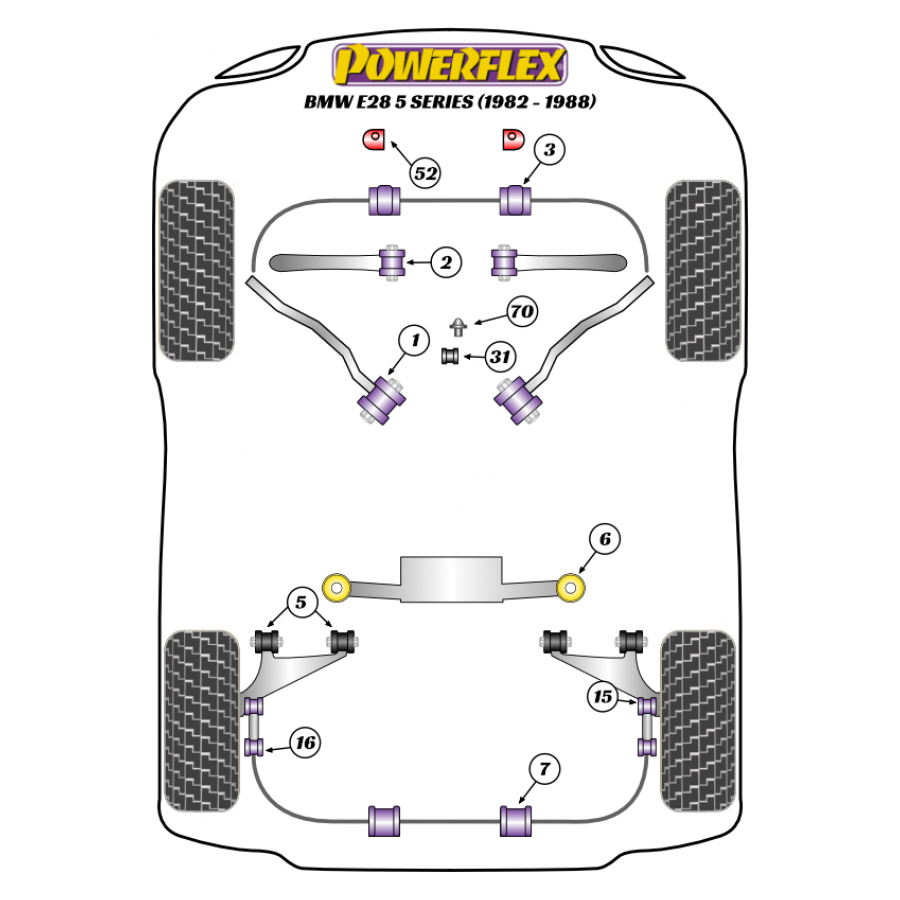 POWERFLEX
BMW E28 5 SERIES (1982 - 1988)

52
3
2
70
1
31
6
5
15
16
7