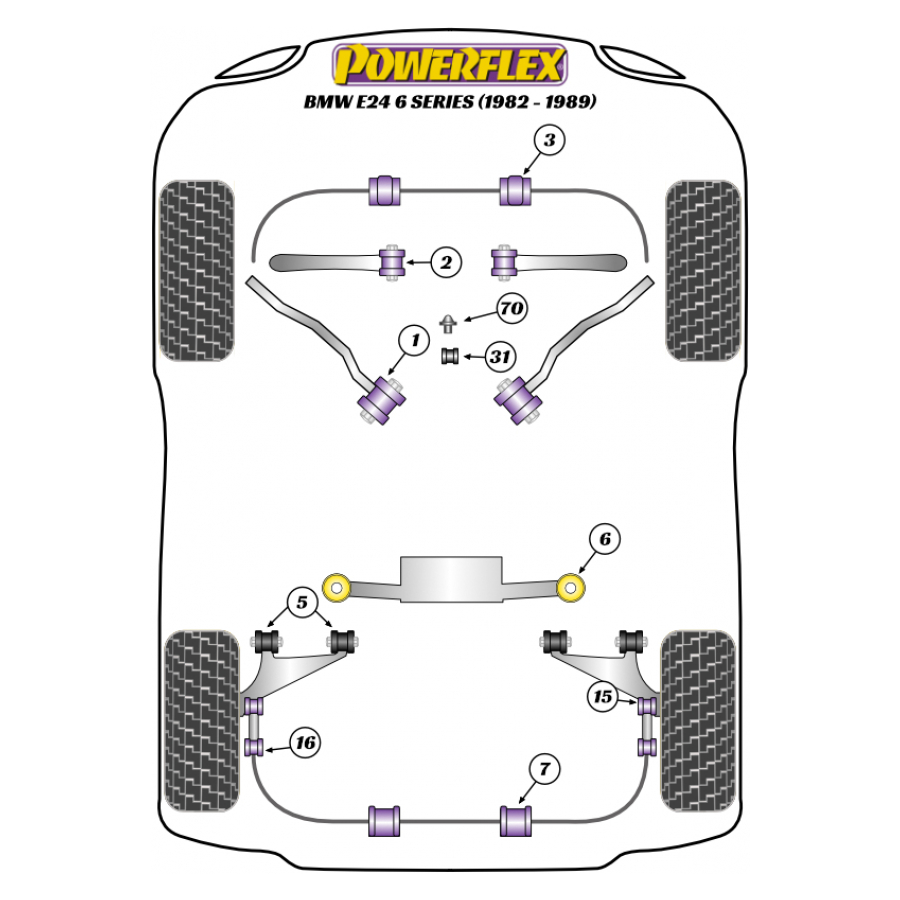 POWERFLEX
BMW E24 6 SERIES (1982 - 1989)

3
2
70
1
31
6
5
15
16
7