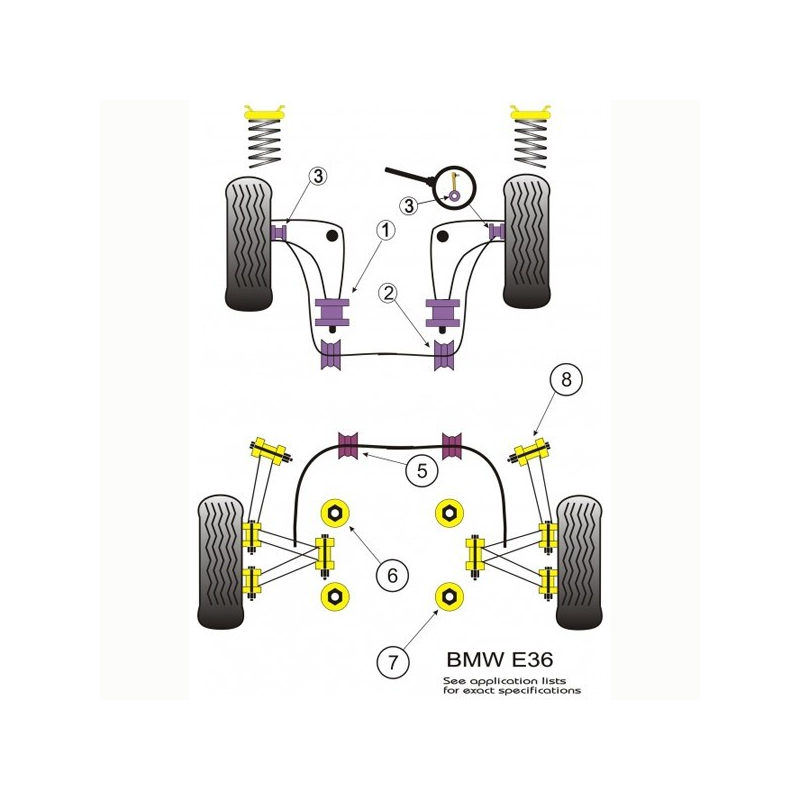 3

3

1

2

8

5

6

7

BMW E36

See application lists for exact specifications