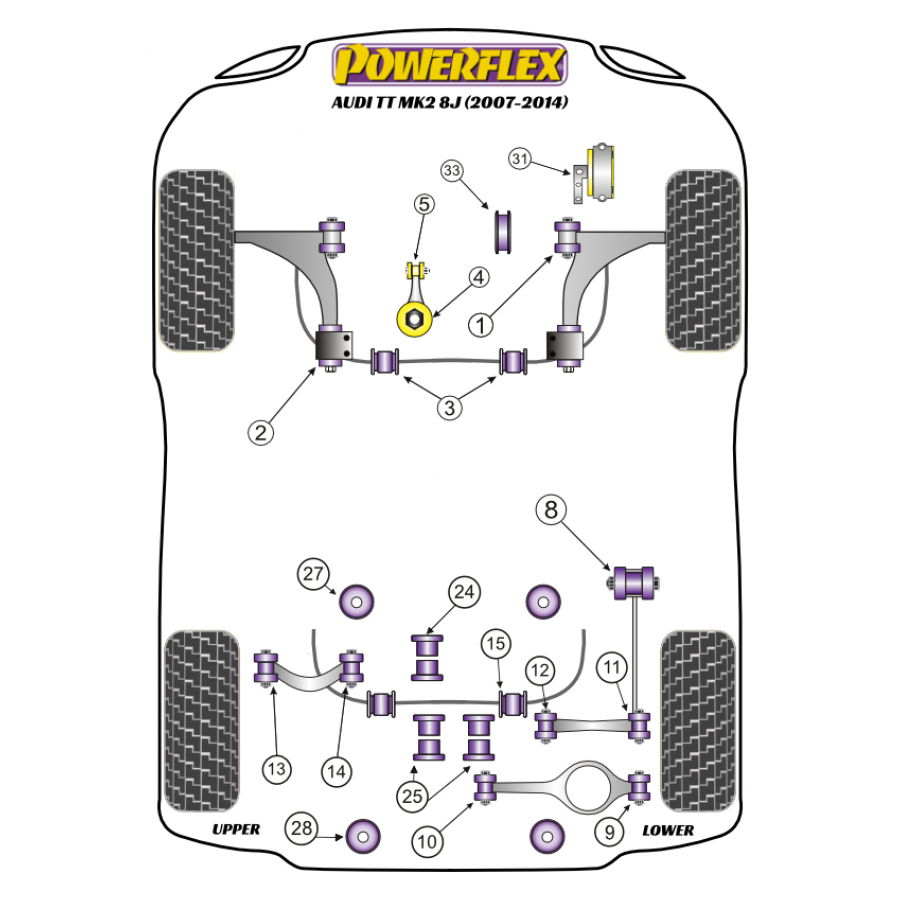 POWERFLEX
AUDI TT MK2 8J (2007-2014)

33
31
5
4
1
2
3

8
27
24
15
12
11
13
14
25
10
9
28
UPPER
LOWER