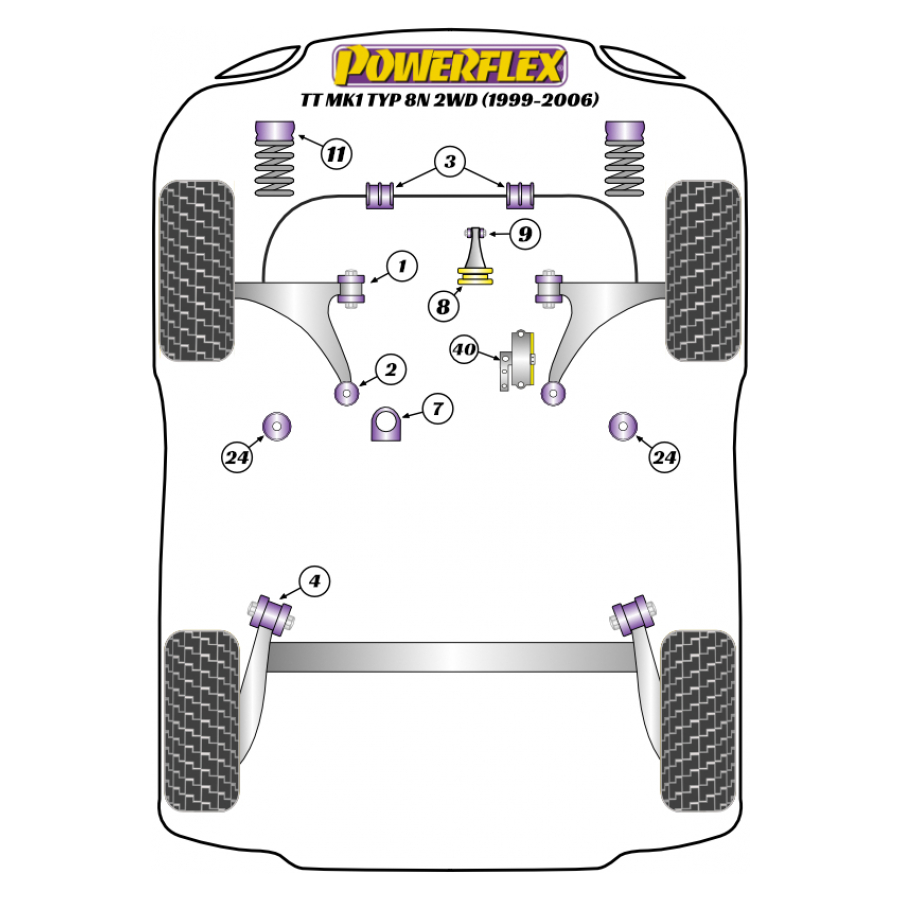 POWERFLEX
TT MK1 TYP 8N 2WD (1999-2006)

11
3
9
1
8
40
2
7
24
24
4