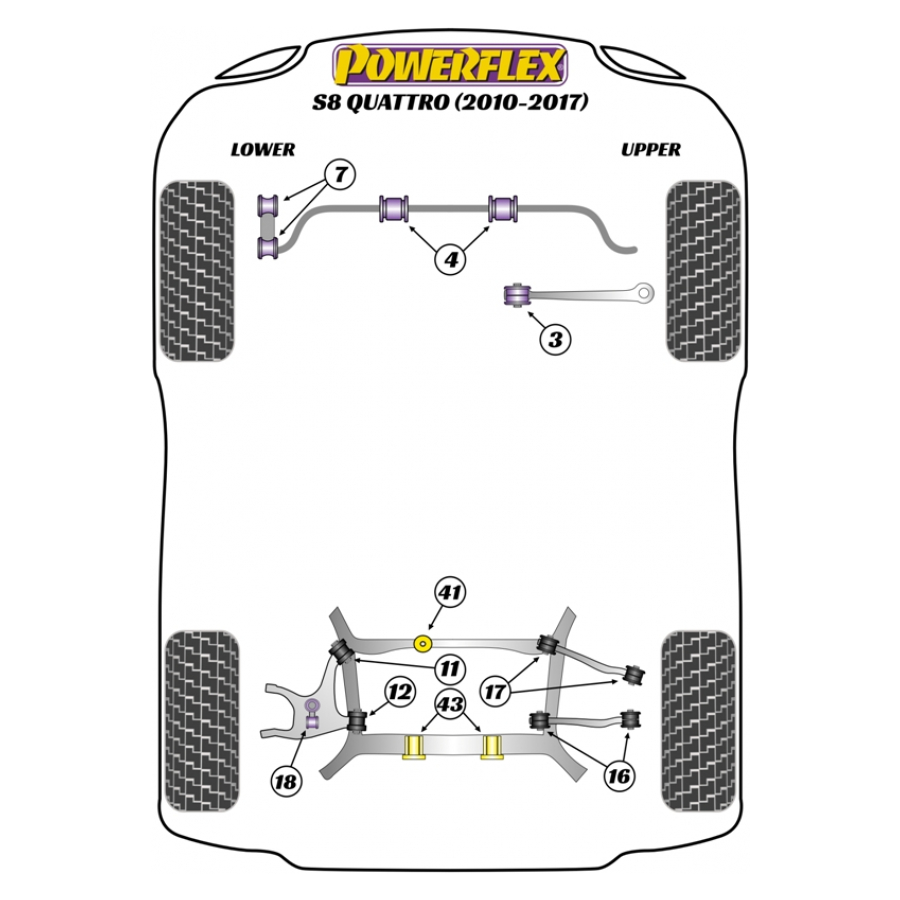 POWERFLEX
S8 QUATTRO (2010-2017)

LOWER

UPPER

7

4

3

41

11

12

17

43

18

16