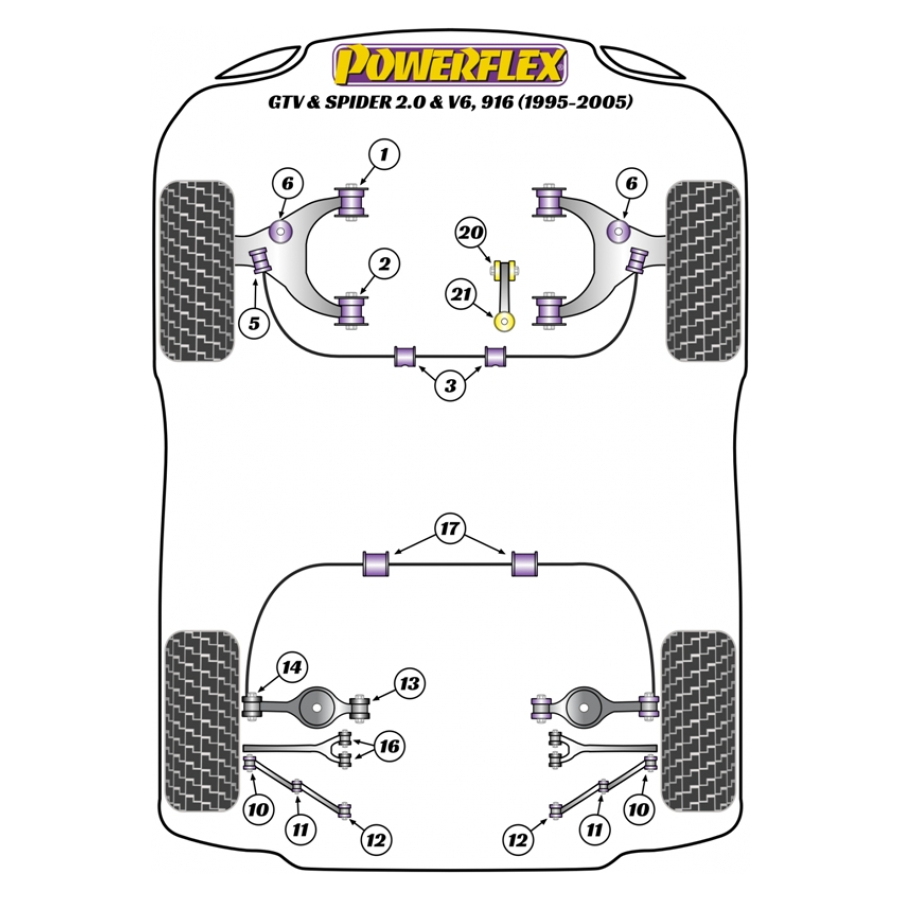 POWERFLEX
GTV & SPIDER 2.0 & V6, 916 (1995-2005)

1
6
6
20
2
21
5
3
17
14
13
16
10
11
12
12
11
10