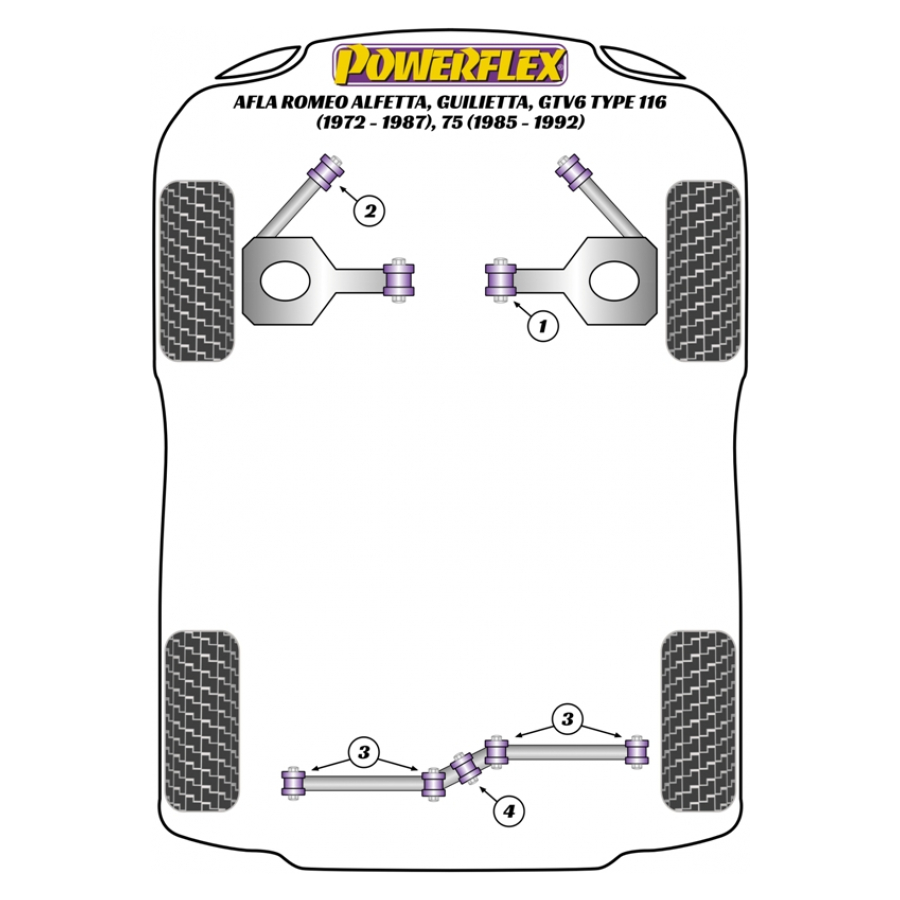 POWERFLEX
AFLA ROMEO ALFETTA, GUILIETTA, GTV6 TYPE 116
(1972 - 1987), 75 (1985 - 1992)

2

1

3

3

4