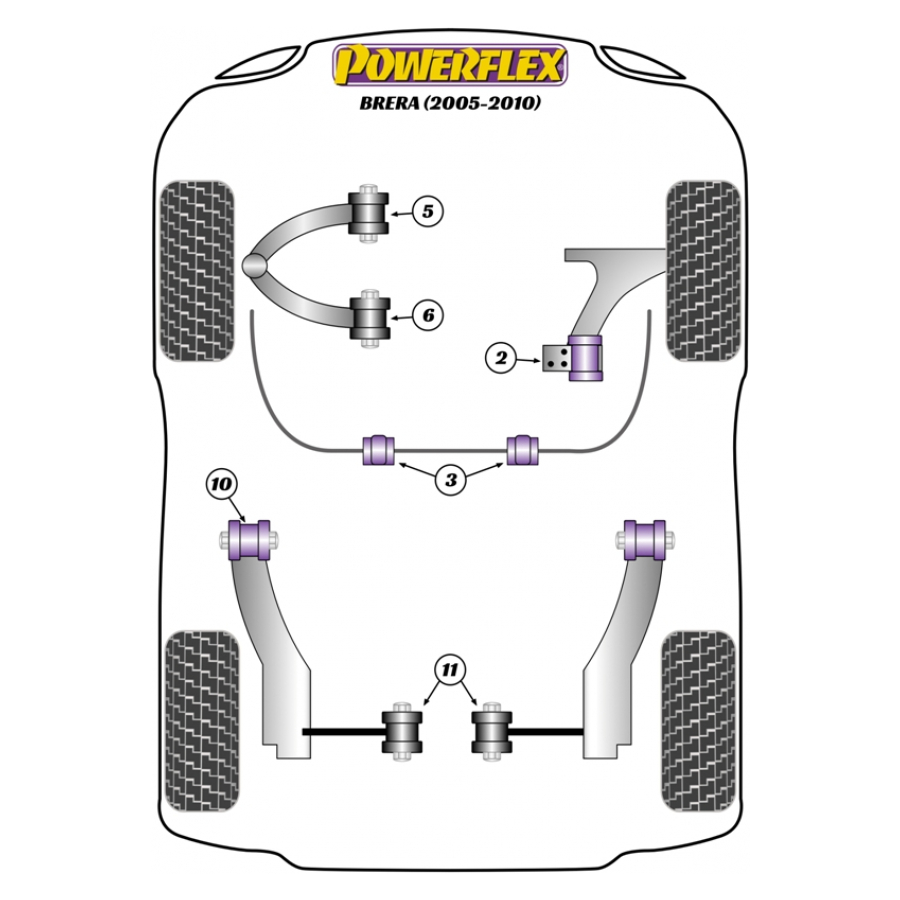 POWERFLEX
BRERA (2005-2010)

5

6

2

3

10

11